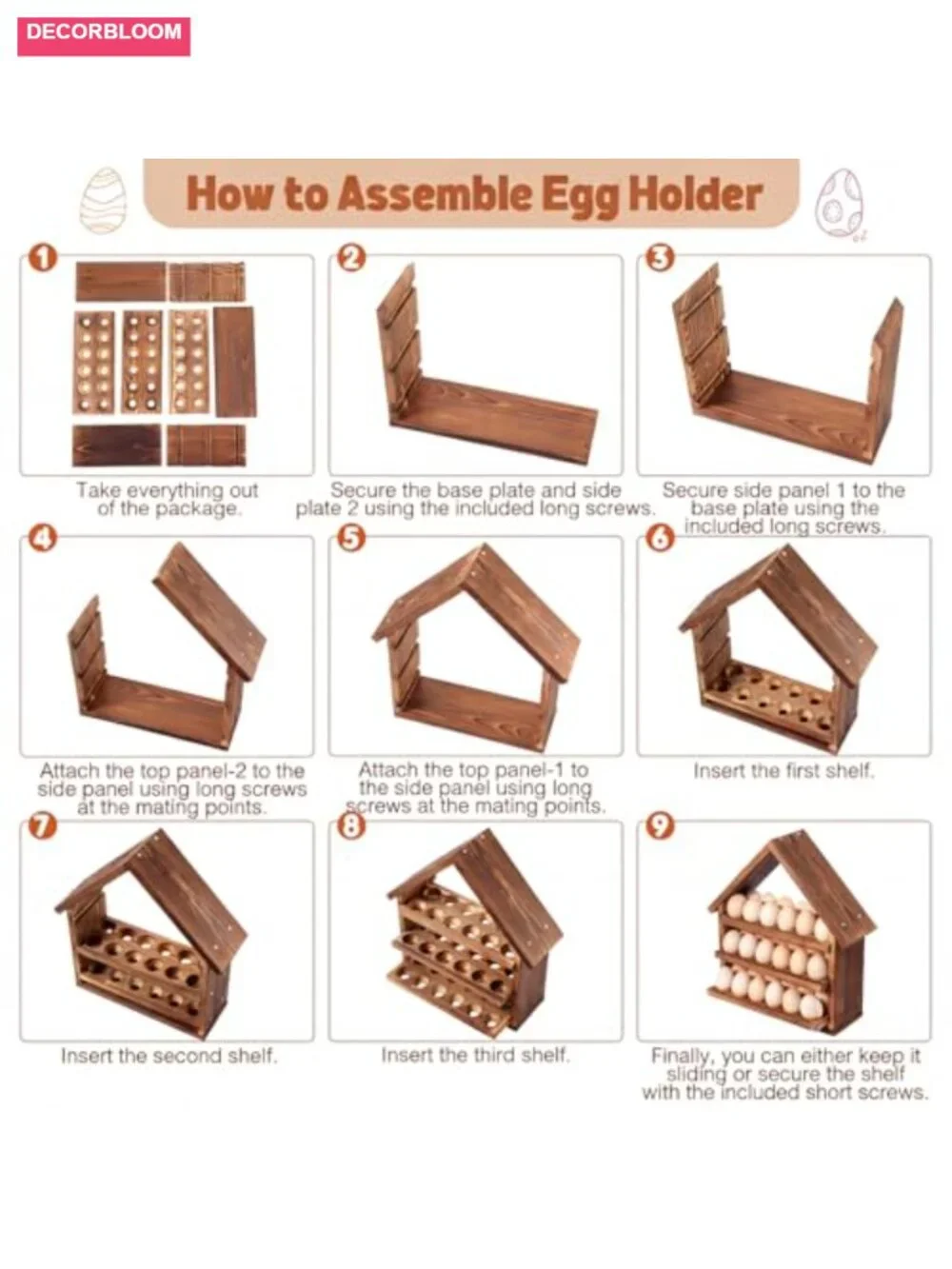 DECORBLOOM

How to Assemble Egg Holder

1

Take everything out of the package.

2

Secure the base plate and side plate 2 using the included long screws.

3

Secure side panel 1 to the base plate using the included long screws.

4

Attach the top panel-2 to the side panel using long screws at the mating points.

5

Attach the top panel-1 to the side panel using long screws at the mating points.

6

Insert the first shelf.

7

Insert the second shelf.

8

Insert the third shelf.

9

Finally, you can either keep it sliding or secure the shelf with the included short screws.